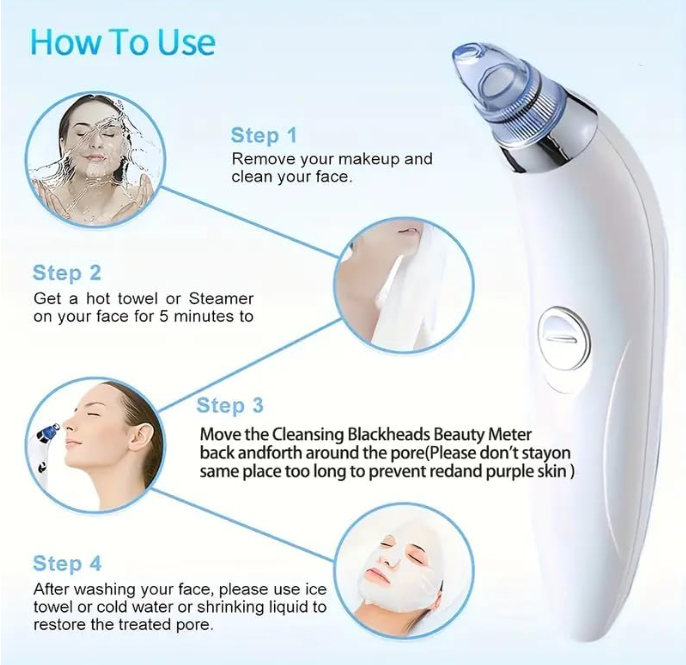 How To Use

Step 1
Remove your makeup and clean your face.

Step 2
Get a hot towel or Steamer on your face for 5 minutes to

Step 3
Move the Cleansing Blackheads Beauty Meter back andforth around the pore(Please don't stayon same place too long to prevent redand purple skin )

Step 4
After washing your face, please use ice towel or cold water or shrinking liquid to restore the treated pore.